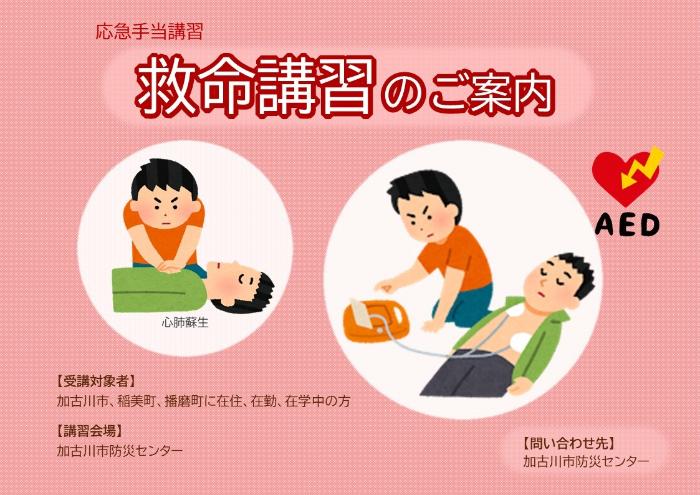 応急手当講習

救命講習のご案内

AED

心肺蘇生

【受講対象者】
加古川市、稲美町、播磨町に在住、在勤、在学中の方

【講習会場】
加古川市防災センター

【問い合わせ先】
加古川市防災センター