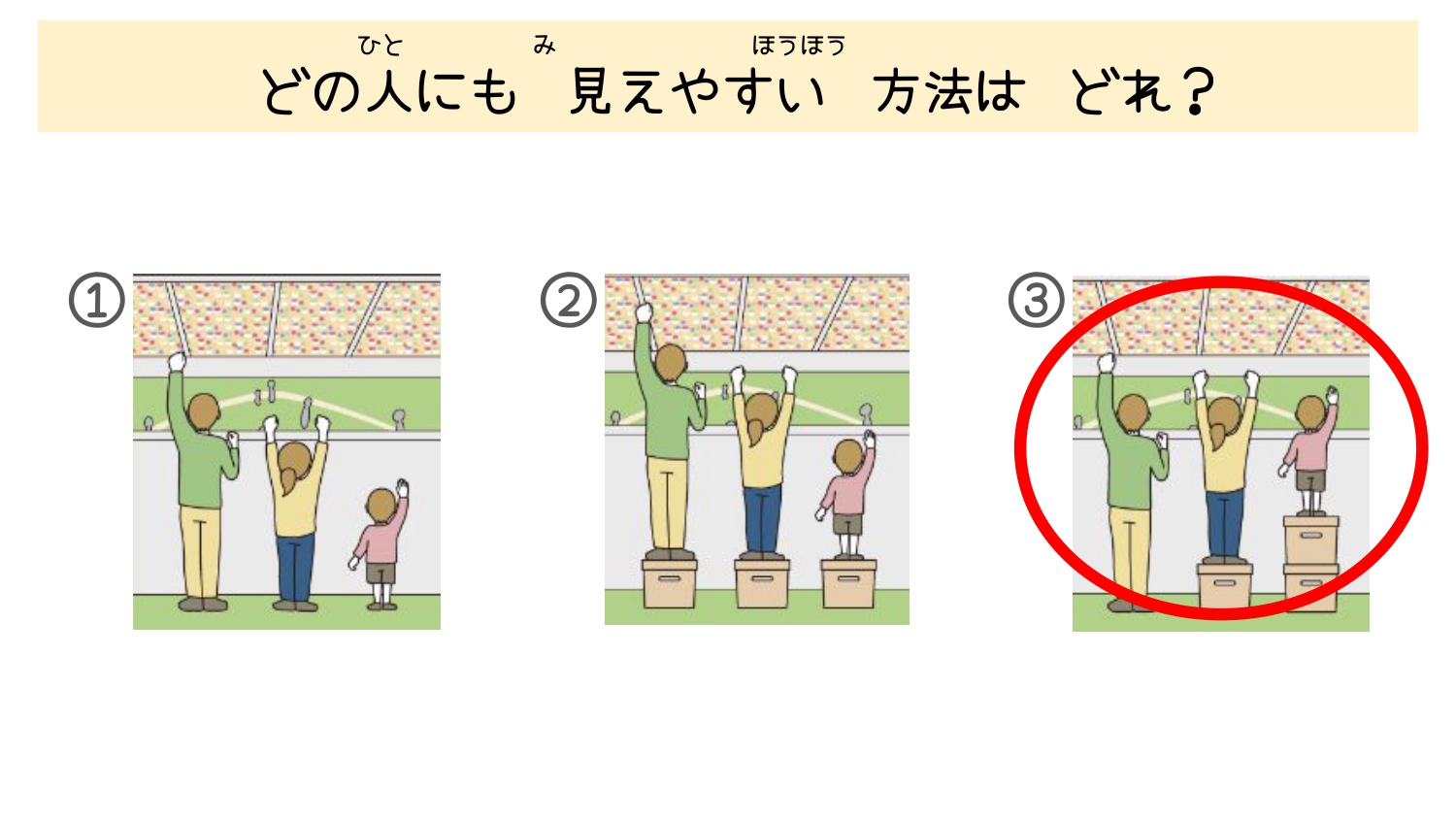 どの人(ひと)にも　見(み)えやすい　方法(ほうほう)は　どれ？

①

②

③